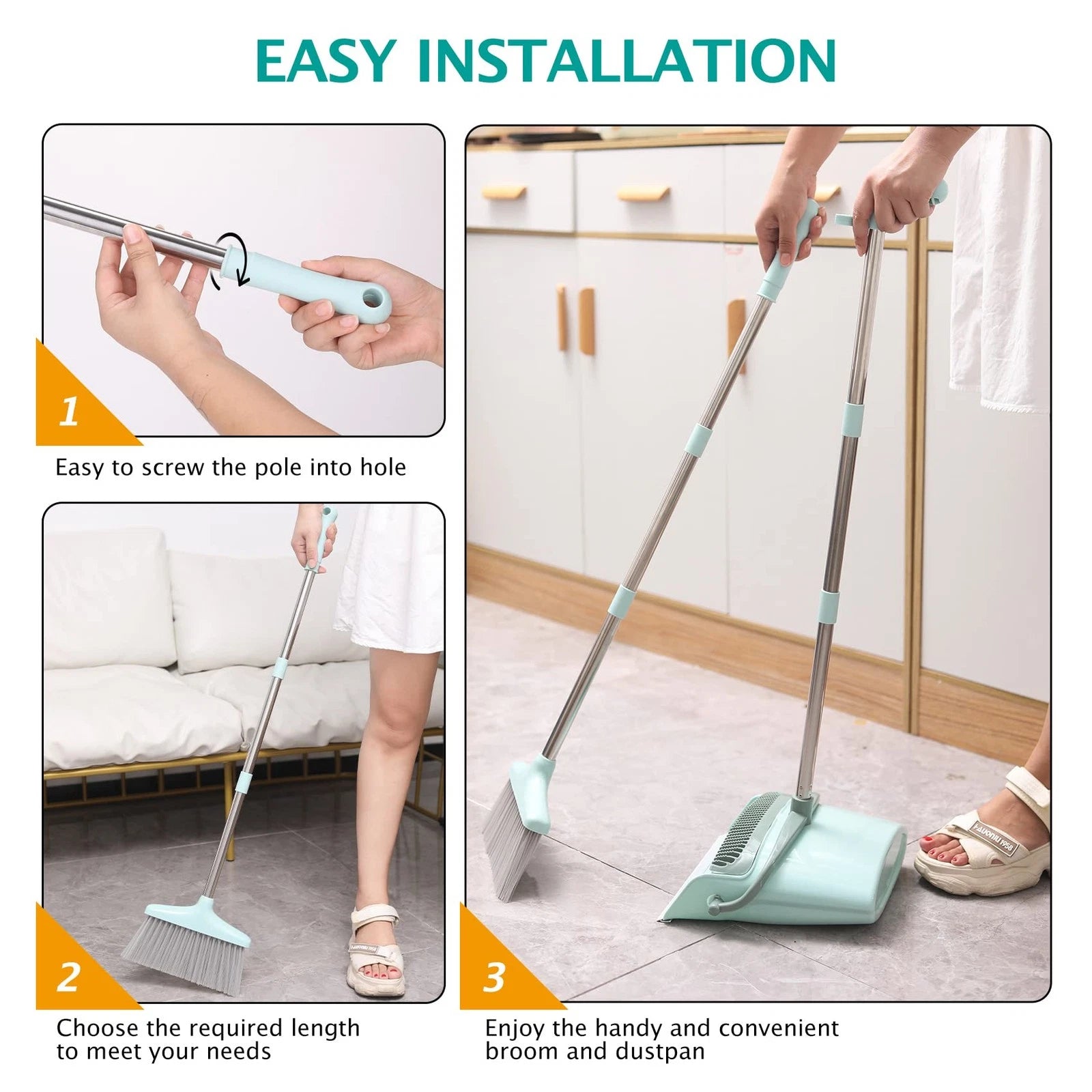 EASY INSTALLATION

1

Easy to screw the pole into hole

2

Choose the required length to meet your needs

3

Enjoy the handy and convenient broom and dustpan