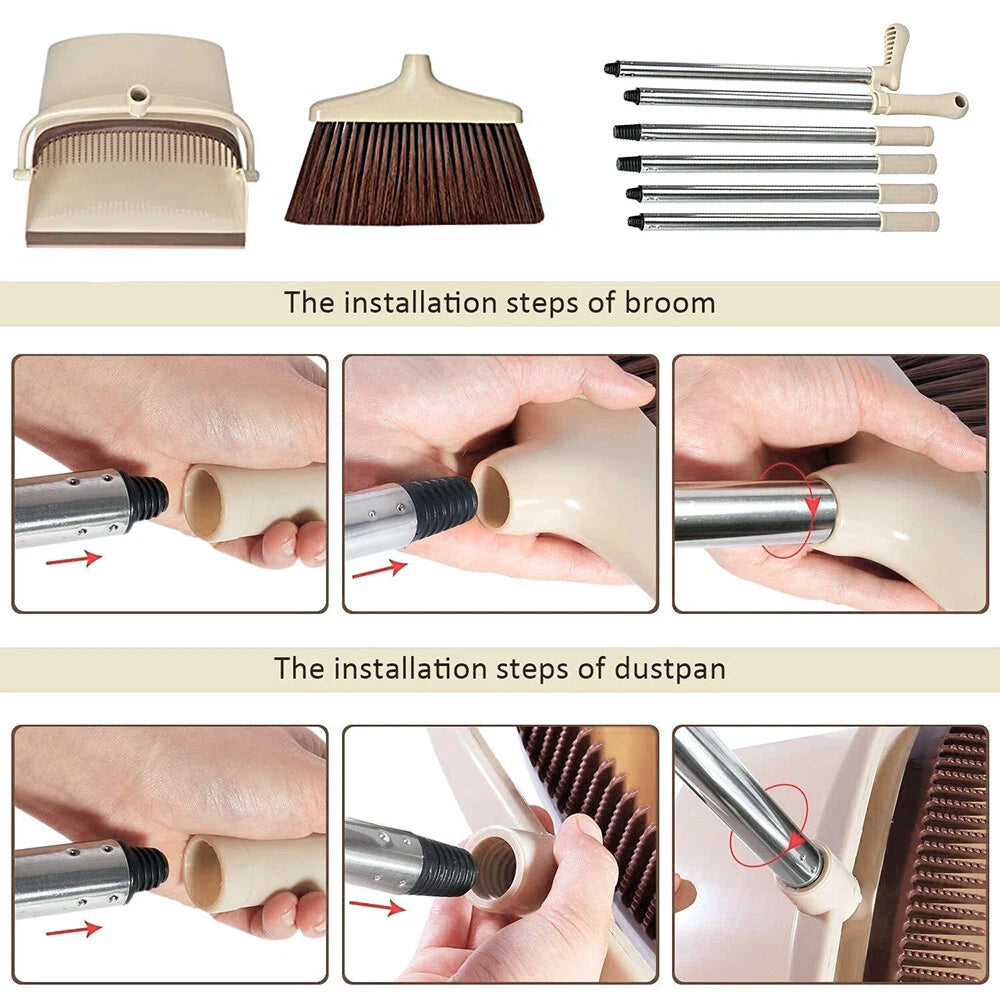 The installation steps of broom

The installation steps of dustpan