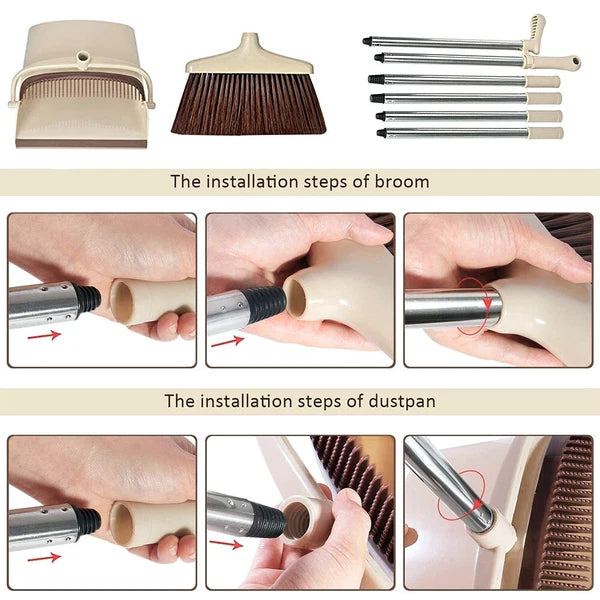 The installation steps of broom

The installation steps of dustpan