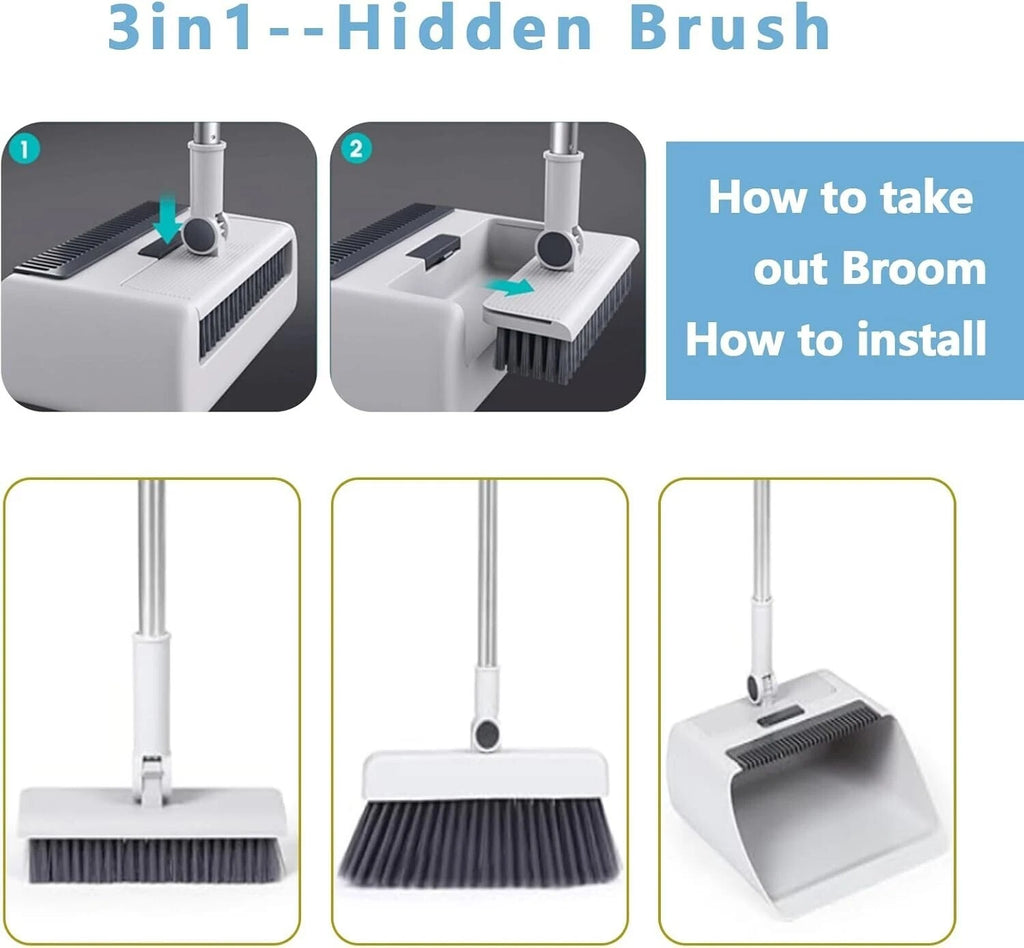 3in1--Hidden Brush

1

2

How to take out Broom

How to install