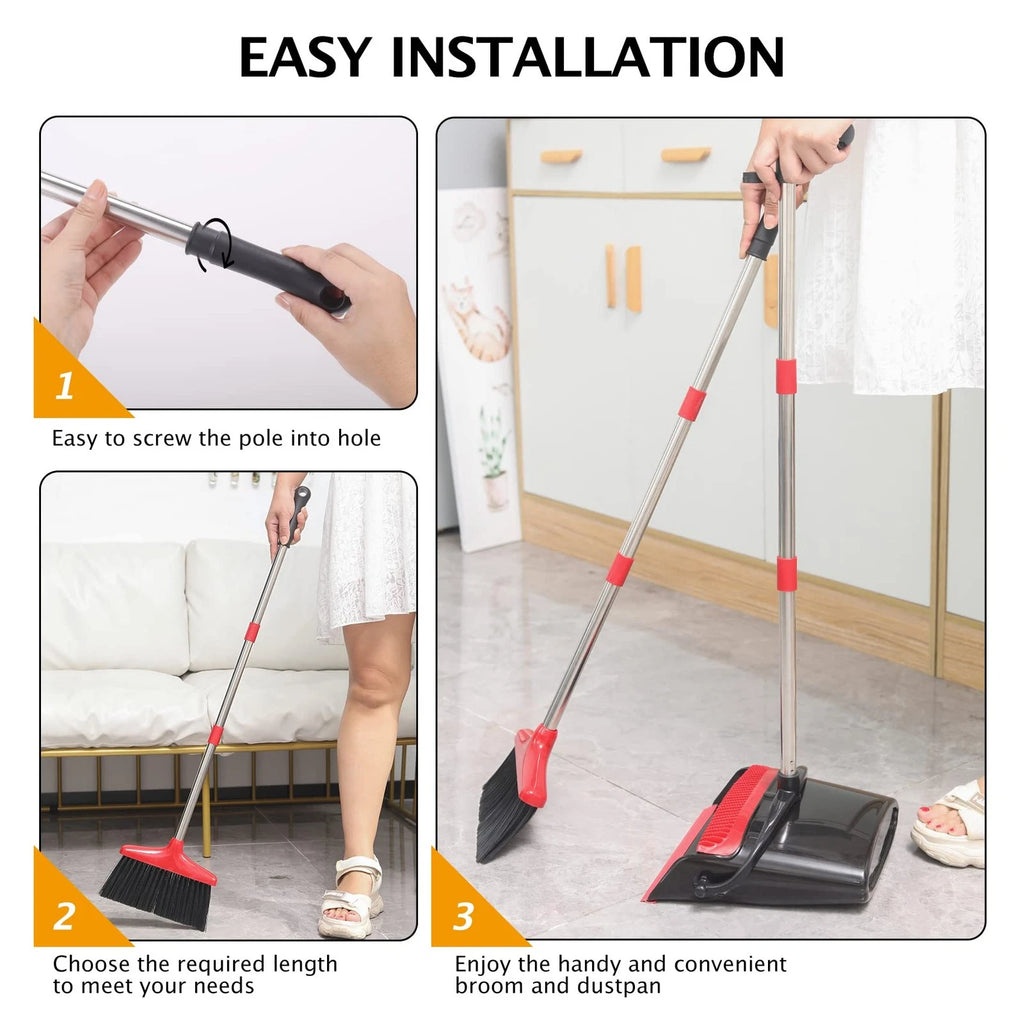 EASY INSTALLATION

1

Easy to screw the pole into hole

2

Choose the required length to meet your needs

3

Enjoy the handy and convenient broom and dustpan