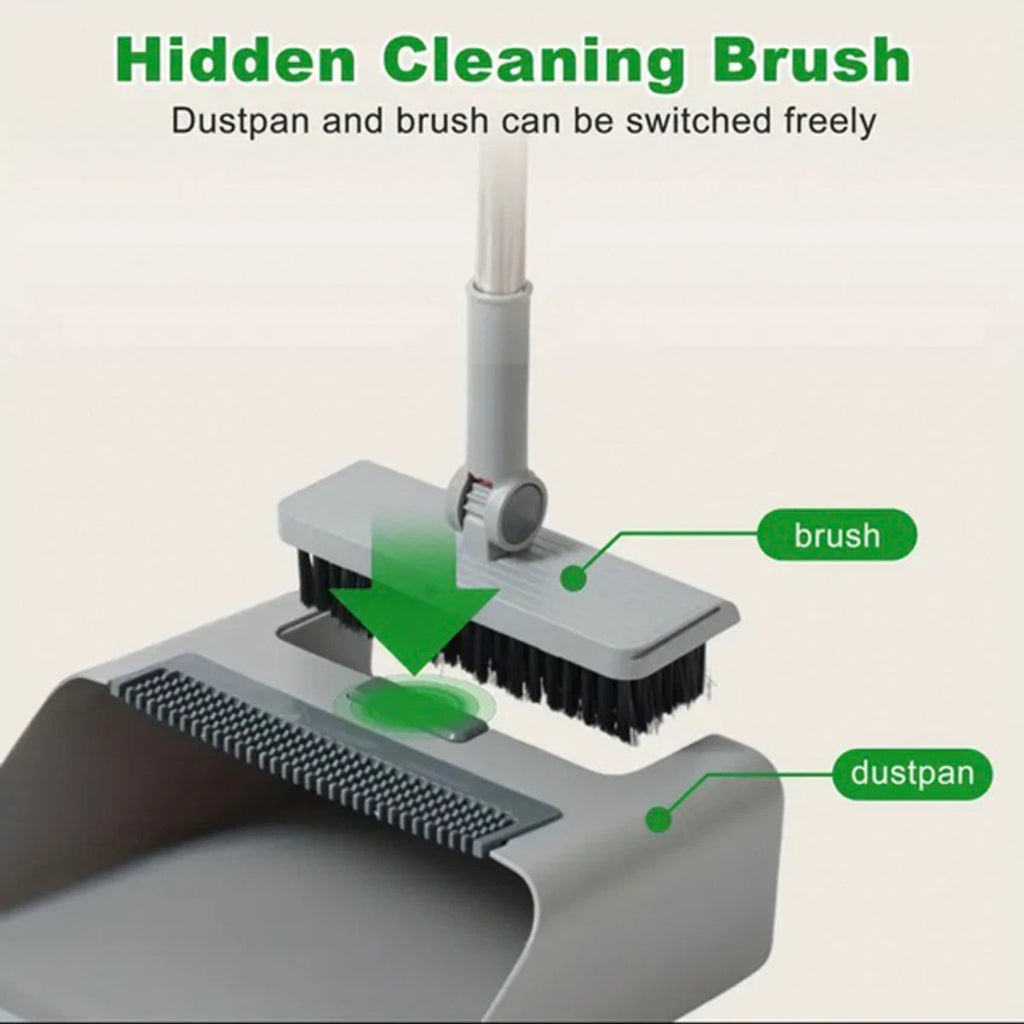 Hidden Cleaning Brush
Dustpan and brush can be switched freely

brush

dustpan