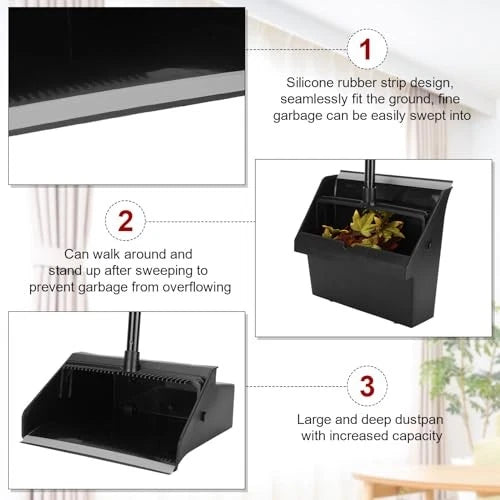 1

Silicone rubber strip design, seamlessly fit the ground, fine garbage can be easily swept into

2

Can walk around and stand up after sweeping to prevent garbage from overflowing

3

Large and deep dustpan with increased capacity