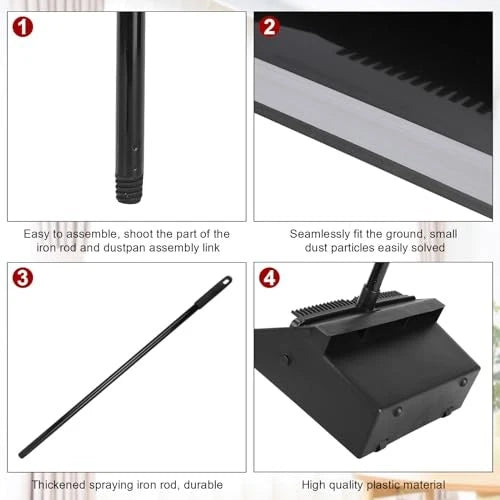 1

Easy to assemble, shoot the part of the iron rod and dustpan assembly link

2

Seamlessly fit the ground, small dust particles easily solved

3

Thickened spraying iron rod, durable

4

High quality plastic material