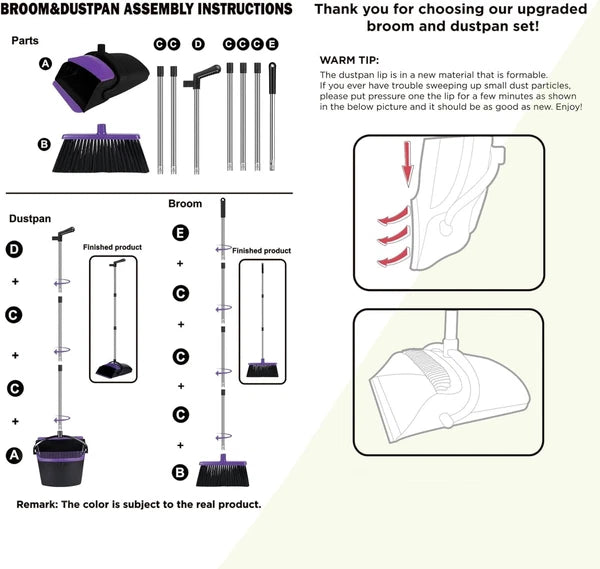 BROOM&DUSTPAN ASSEMBLY INSTRUCTIONS

Parts

A

B

C C

D

C C C E

Dustpan

D

+

C

+

C

+

A

Finished product

Broom

E

+

C

+

C

+

C

+

B

Finished product

Remark: The color is subject to the real product.

Thank you for choosing our upgraded broom and dustpan set!

WARM TIP:

The dustpan lip is in a new material that is formable. If you ever have trouble sweeping up small dust particles, please put pressure one the lip for a few minutes as shown in the below picture and it should be as good as new. Enjoy!