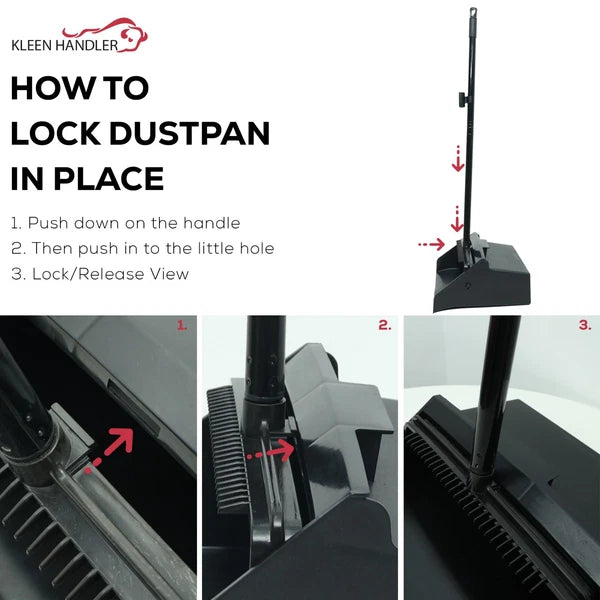 KLEEN HANDLER

HOW TO LOCK DUSTPAN IN PLACE

1. Push down on the handle
2. Then push in to the little hole
3. Lock/Release View

1.

2.

3.